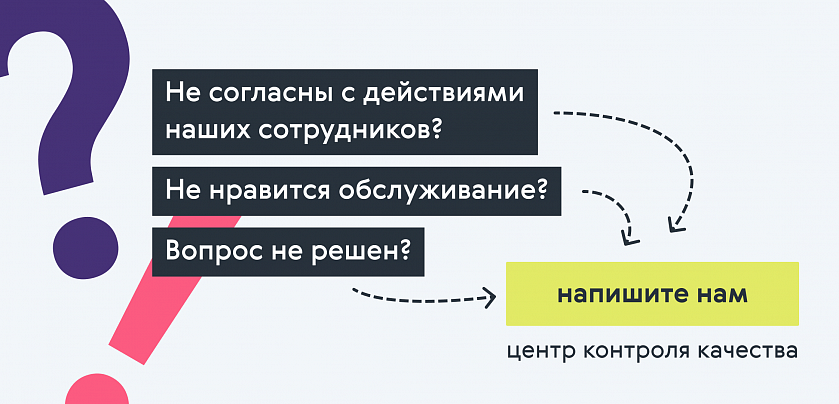 Не согласны с действиями наших сотрудников?

Не нравится обслуживание?

Вопрос не решен?

напишите нам

центр контроля качества